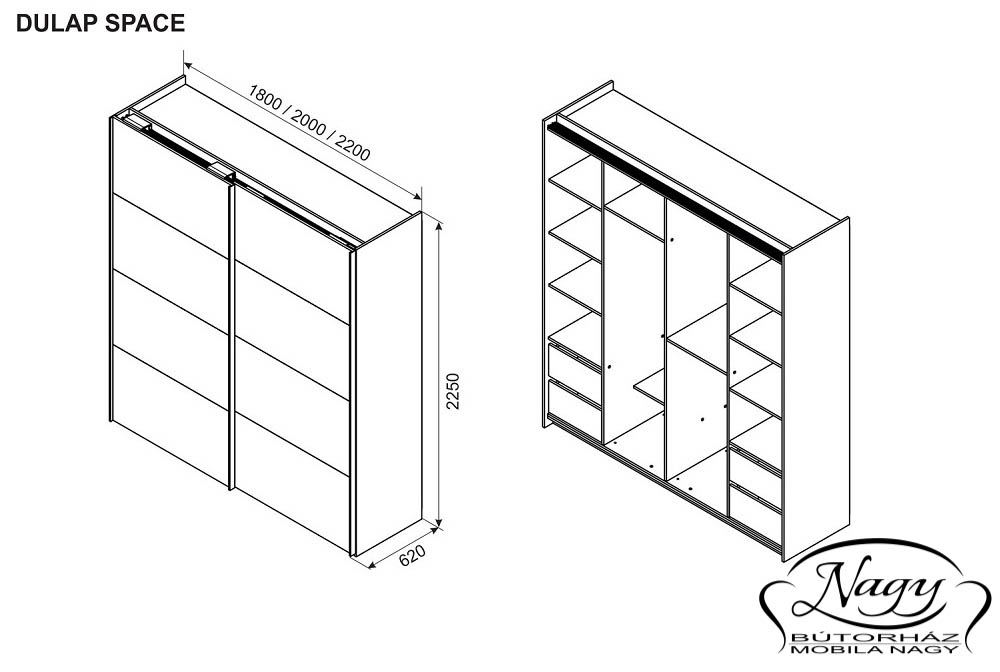 DULAP SPACE

1800 / 2000 / 2200

2250

620

Nagy
BÚTORHÁZ
MOBILA NAGY