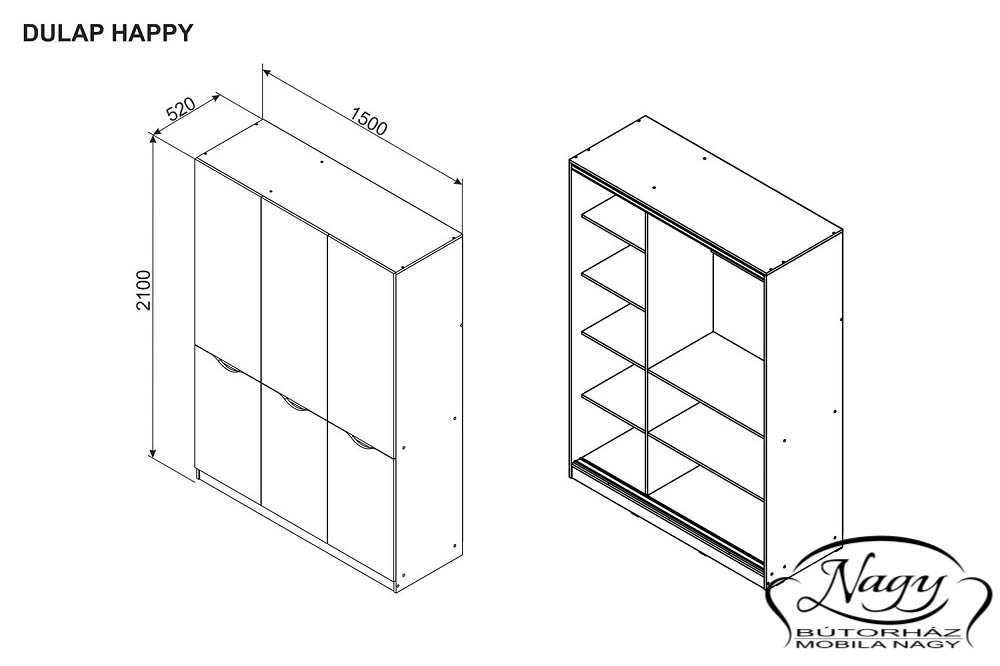 DULAP HAPPY

520

1500

2100

Nagy
BÚTORHÁZ
MOBILA NAGY